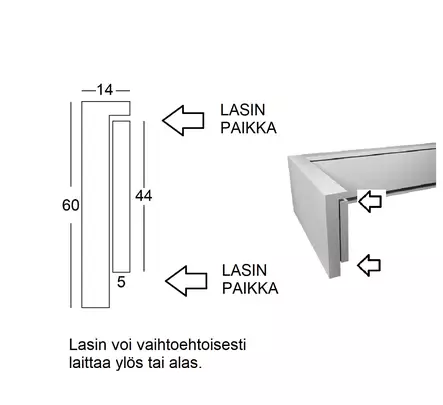 14

LASIN PAIKKA

60

44

5

LASIN PAIKKA

Lasin voi vaihtoehtoisesti laittaa ylös tai alas.